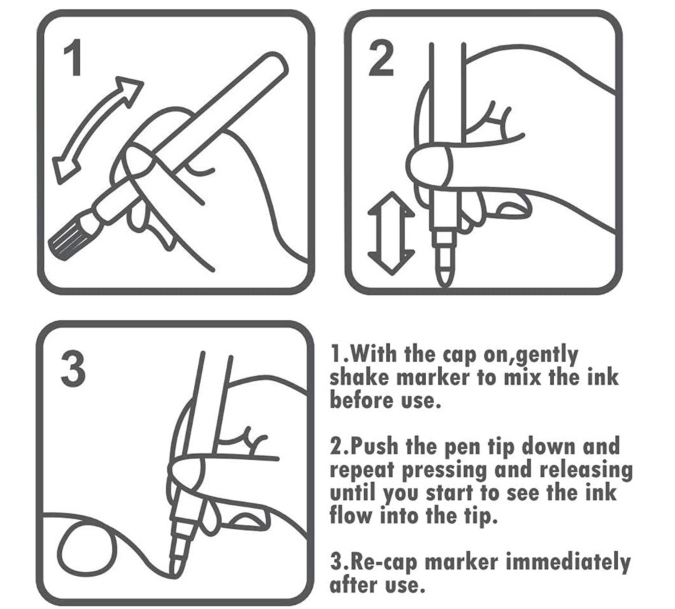 1

2

3

1.With the cap on,gently shake marker to mix the ink before use.

2.Push the pen tip down and repeat pressing and releasing until you start to see the ink flow into the tip.

3.Re-cap marker immediately after use.